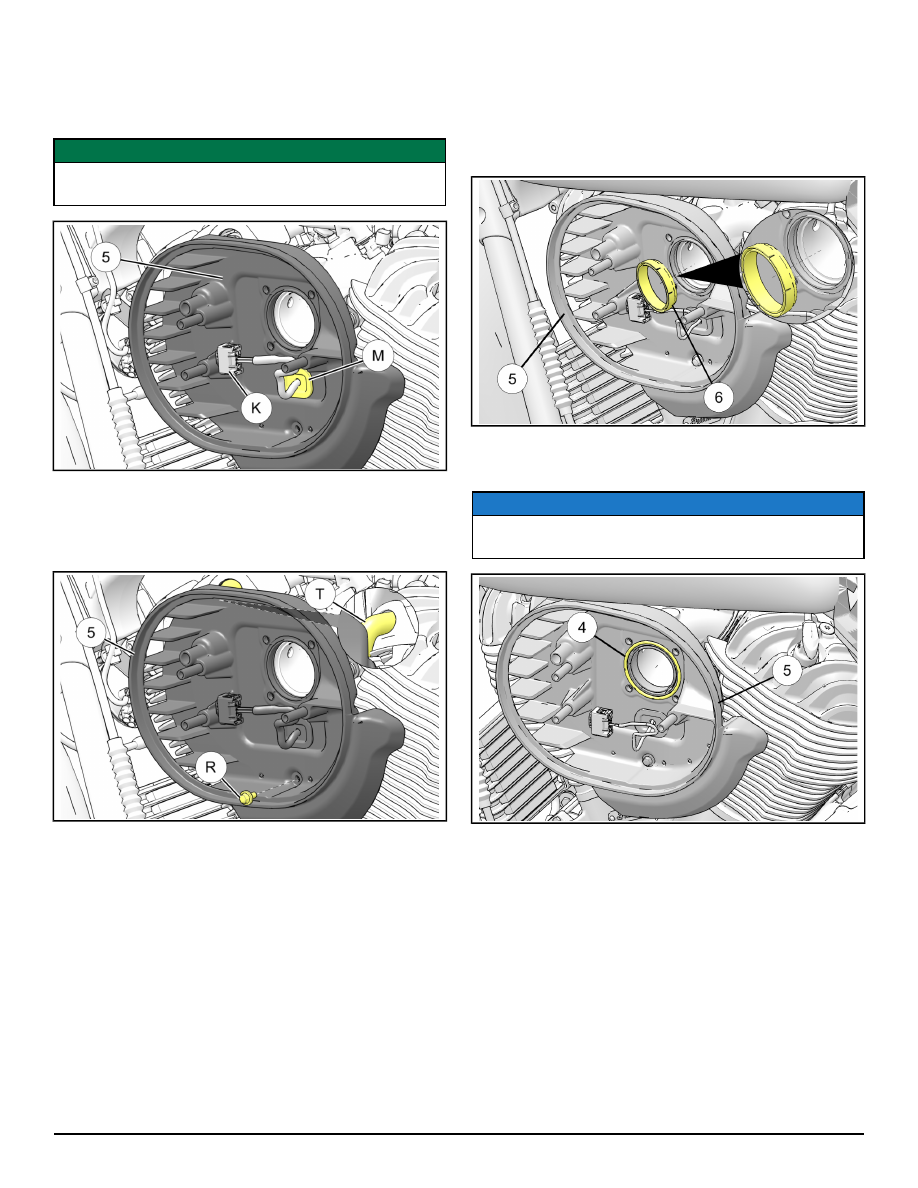 5

M

K

5

T

R

5

6

4

5